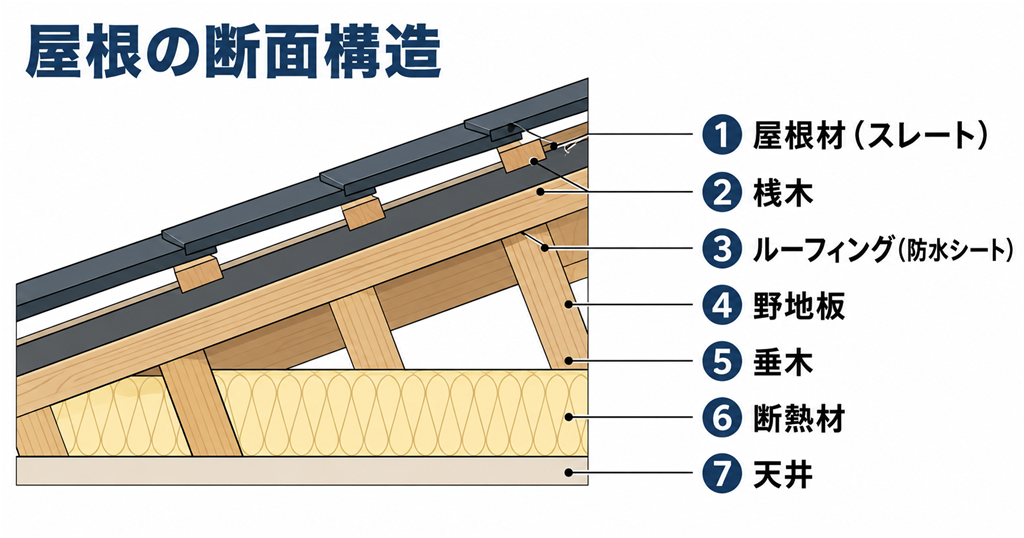 屋根の断面構造

1 屋根材（スレート）
2 桟木
3 ルーフィング（防水シート）
4 野地板
5 垂木
6 断熱材
7 天井